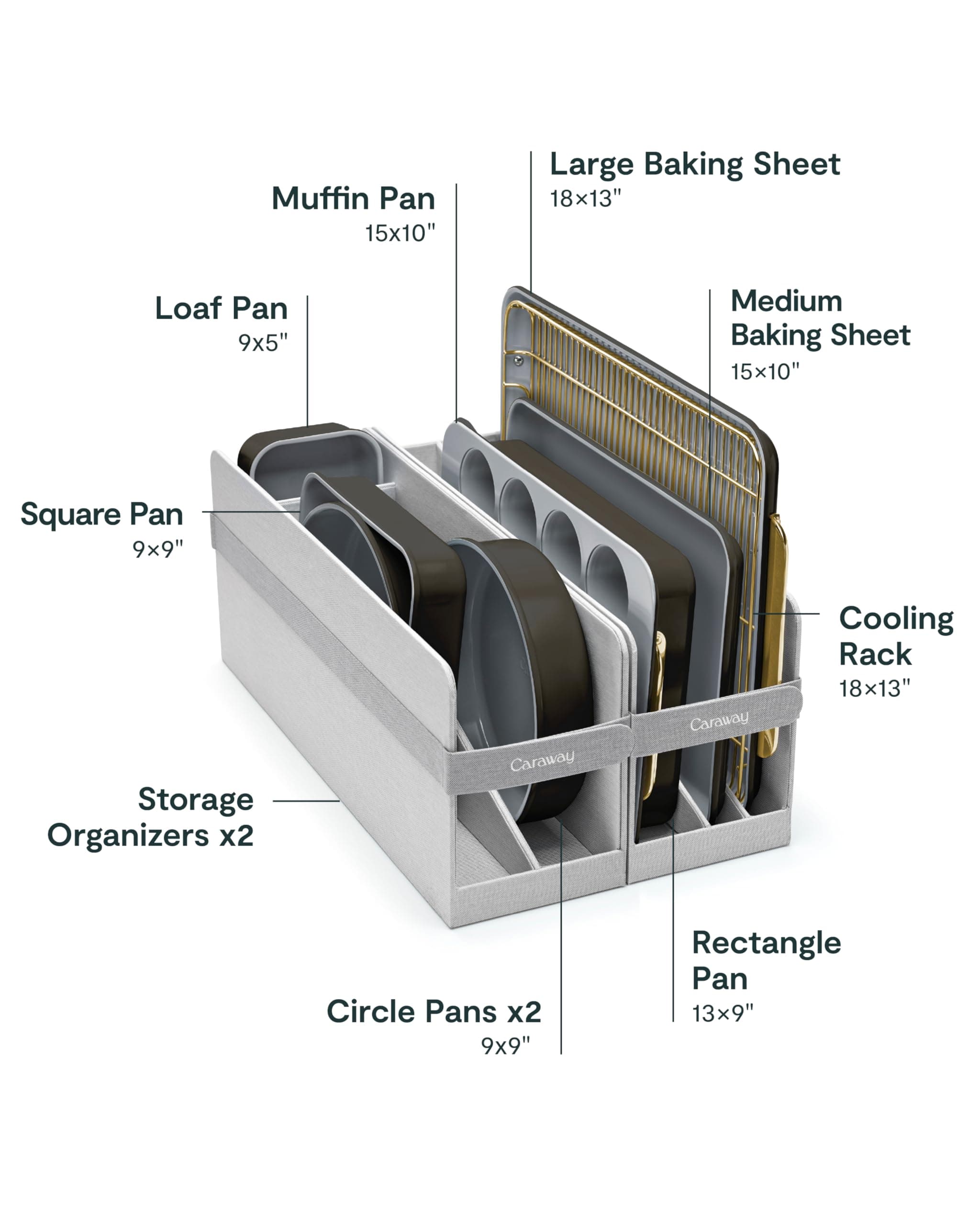 Large Baking Sheet
18×13"

Muffin Pan
15x10"

Loaf Pan
9x5"

Medium Baking Sheet
15×10"

Square Pan
9×9"

Cooling Rack
18×13"

Caraway

Caraway

Storage Organizers x2

Rectangle Pan
13×9"

Circle Pans x2
9x9"