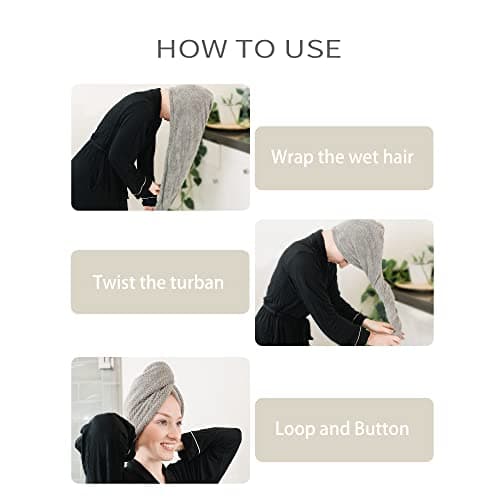 HOW TO USE

Wrap the wet hair

Twist the turban

Loop and Button